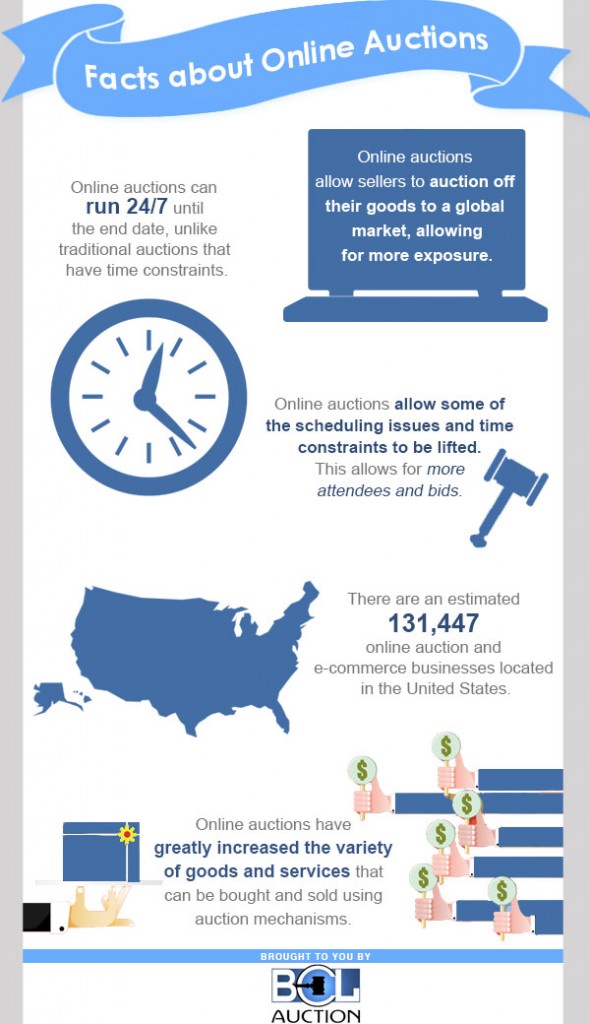 Facts about Online Auctions

Online auctions can run 24/7 until the end date, unlike traditional auctions that have time constraints.

Online auctions allow sellers to auction off their goods to a global market, allowing for more exposure.

Online auctions allow some of the scheduling issues and time constraints to be lifted. This allows for more attendees and bids.

There are an estimated 131,447 online auction and e-commerce businesses located in the United States.

$ $ $ $ $ $

Online auctions have greatly increased the variety of goods and services that can be bought and sold using auction mechanisms.

BROUGHT TO YOU BY

BCL AUCTION