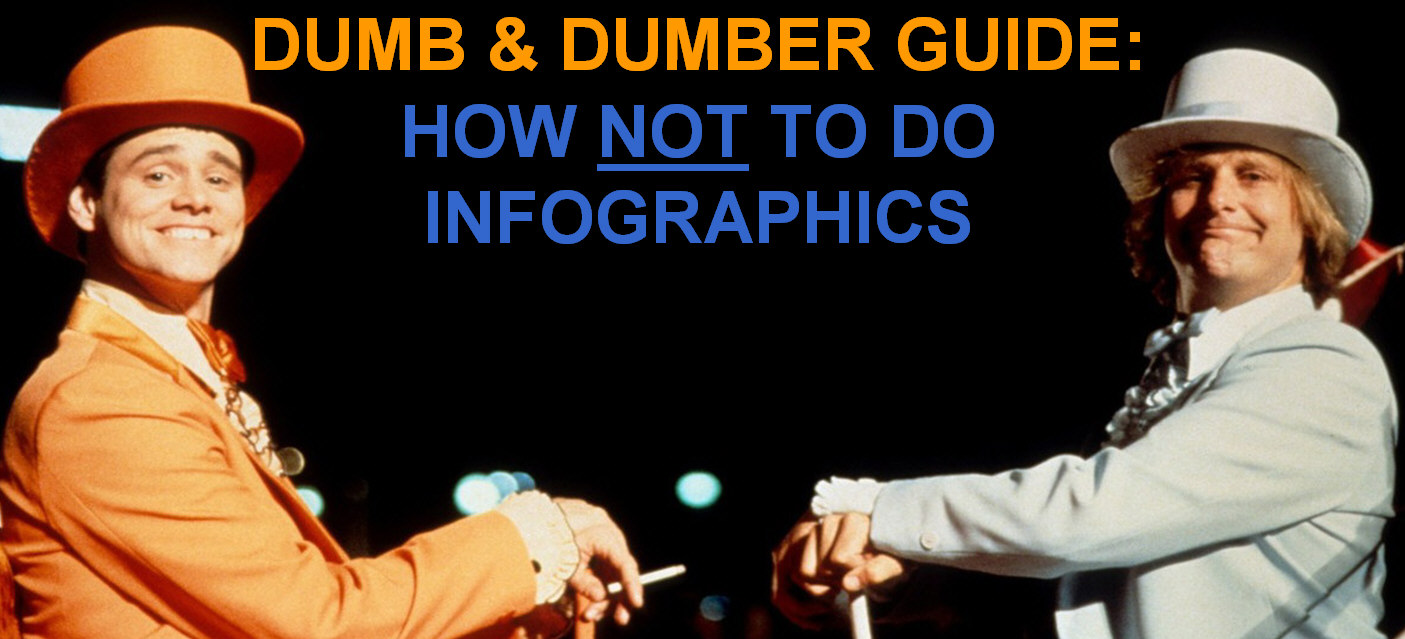 DUMB & DUMBER GUIDE:
HOW NOT TO DO INFOGRAPHICS